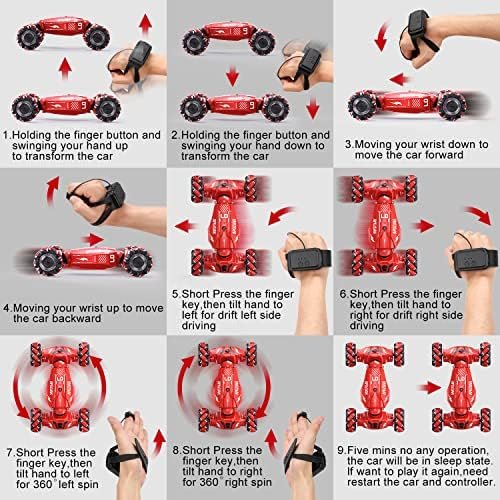 1.Holding the finger button and swinging your hand up to transform the car

2.Holding the finger button and swinging your hand down to transform the car

3.Moving your wrist down to move the car forward

4.Moving your wrist up to move the car backward

5.Short Press the finger key,then tilt hand to left for drift left side driving

6.Short Press the finger key,then tilt hand to right for drift right side driving

7.Short Press the finger key,then tilt hand to left for 360° left spin

8.Short Press the finger key,then tilt hand to right for 360° right spin

9.Five mins no any operation, the car will be in sleep state. If want to play it again,need restart the car and controller.